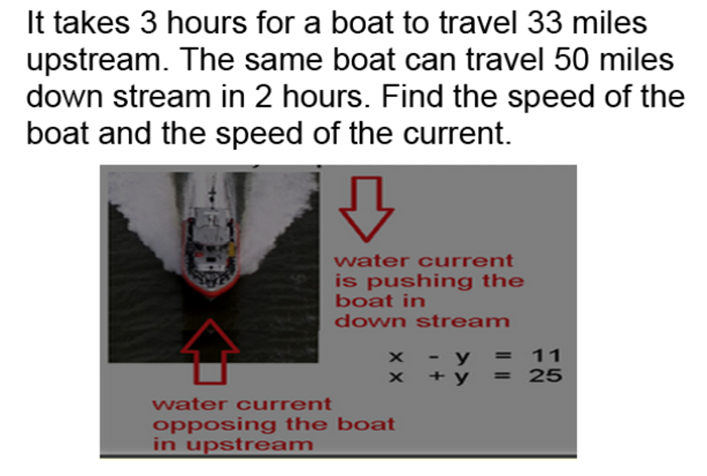 It takes 3 hours for a boat to travel 33 miles upstream. The same boat can travel 50 miles down stream in 2 hours. Find the speed of the boat and the speed of the current.

water current is pushing the boat in down stream

$x - y = 11$
$x + y = 25$

water current opposing the boat in upstream