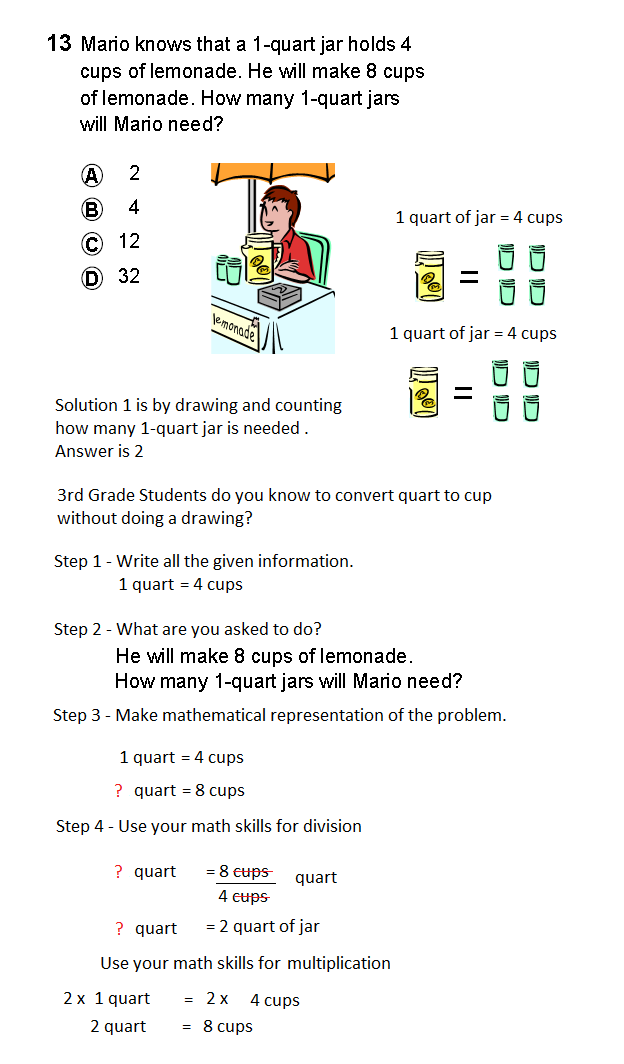 13 Mario knows that a 1-quart jar holds 4 cups of lemonade. He will make 8 cups of lemonade. How many 1-quart jars will Mario need?

Ⓐ 2
Ⓑ 4
Ⓒ 12
Ⓓ 32

lemonade

1 quart of jar = 4 cups

=

1 quart of jar = 4 cups

=

Solution 1 is by drawing and counting how many 1-quart jar is needed . Answer is 2

3rd Grade Students do you know to convert quart to cup without doing a drawing?

Step 1 - Write all the given information.
1 quart = 4 cups

Step 2 - What are you asked to do?
He will make 8 cups of lemonade.
How many 1-quart jars will Mario need?

Step 3 - Make mathematical representation of the problem.

1 quart = 4 cups
? quart = 8 cups

Step 4 - Use your math skills for division

? quart $= \frac{8 \text{ cups}}{4 \text{ cups}}$ quart

? quart = 2 quart of jar

Use your math skills for multiplication

2 x 1 quart = 2 x 4 cups
2 quart = 8 cups